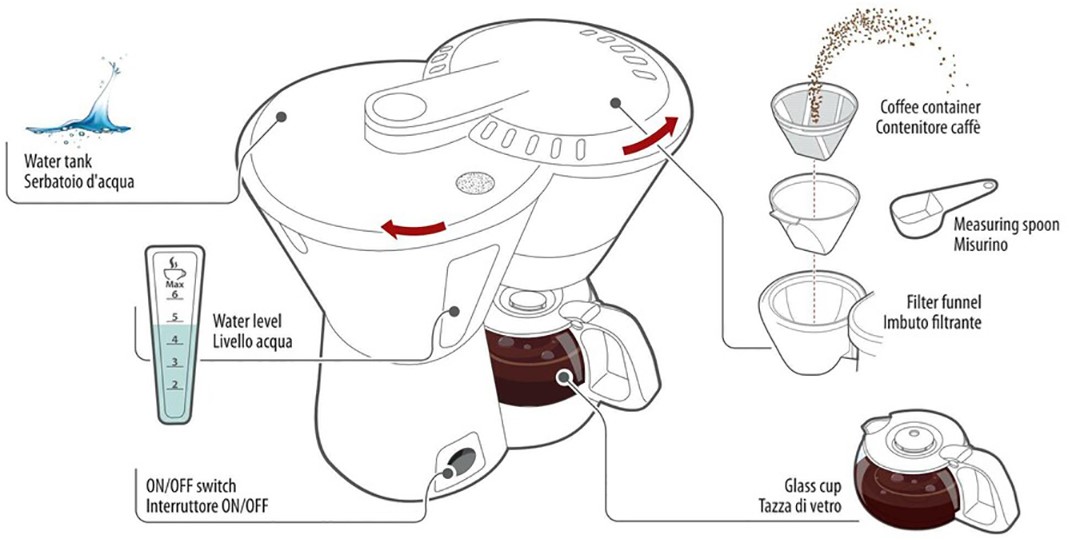 Water tank
Serbatoio d'acqua

Max
6
5
4
3
2

Water level
Livello acqua

ON/OFF switch
Interruttore ON/OFF

Coffee container
Contenitore caffè

Measuring spoon
Misurino

Filter funnel
Imbuto filtrante

Glass cup
Tazza di vetro