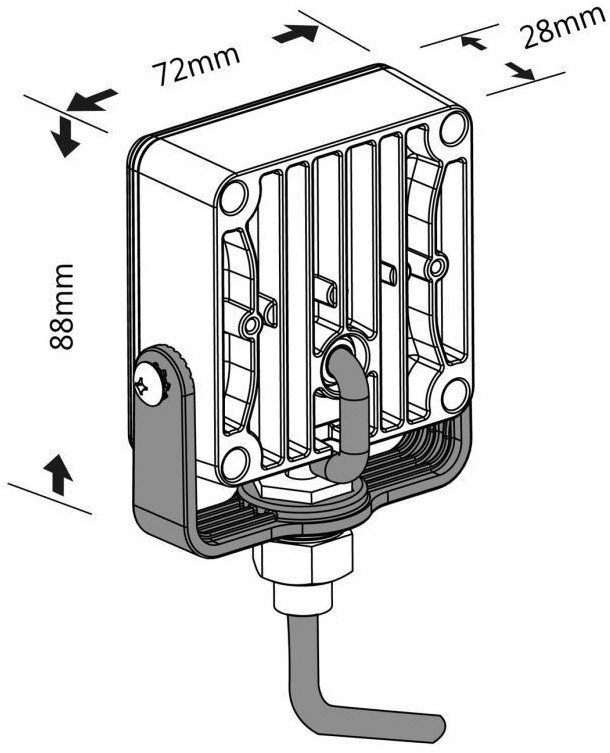 72mm

28mm

88mm